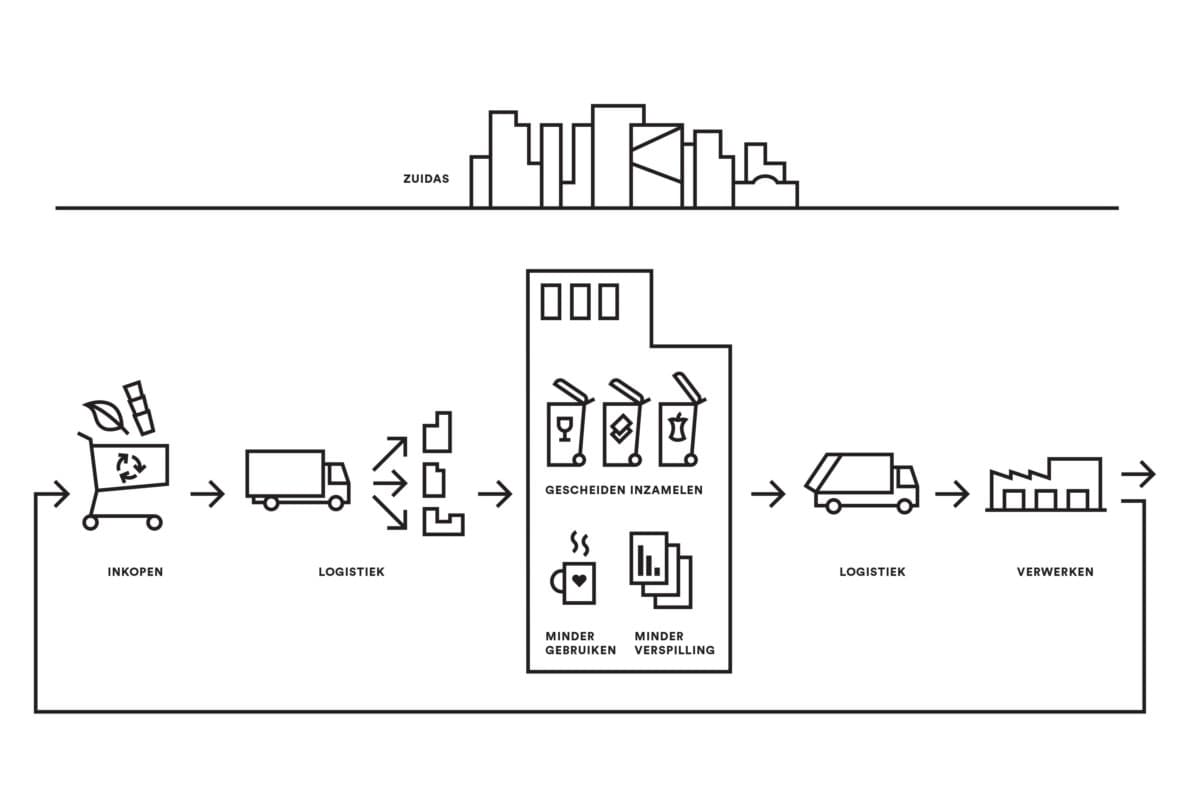 ZUIDAS

INKOPEN

LOGISTIEK

GESCHEIDEN INZAMELEN

MINDER GEBRUIKEN

MINDER VERSPILLING

LOGISTIEK

VERWERKEN